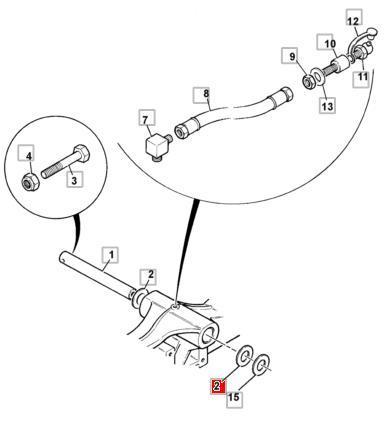 12
10
9
11
13
8
7
4
3
1
2
2
15